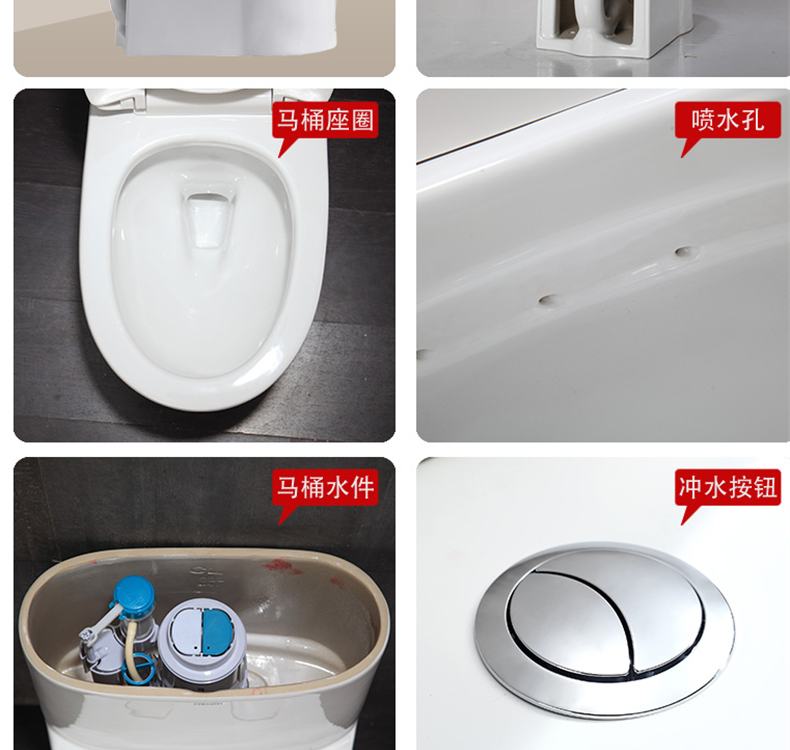 马桶座圈

喷水孔

马桶水件

冲水按钮