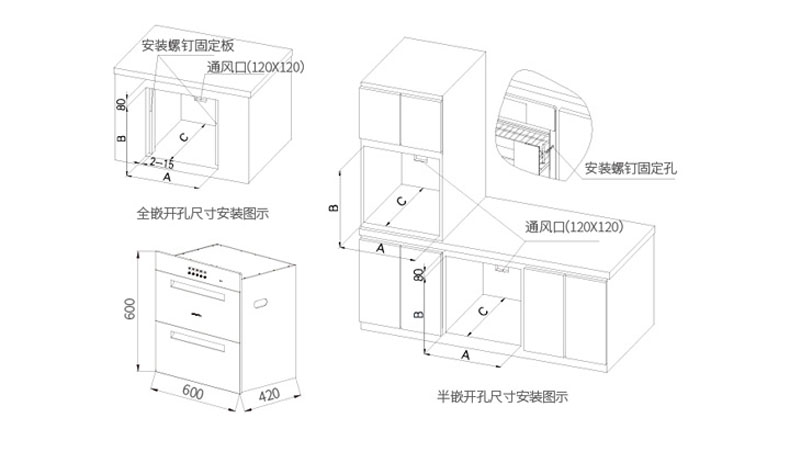 安装螺钉固定板

通风口(120X120)

90

B

C

2~15

A

全嵌开孔尺寸安装图示

600

600

420

安装螺钉固定孔

B

C

A

通风口(120X120)

90

B

C

A

半嵌开孔尺寸安装图示